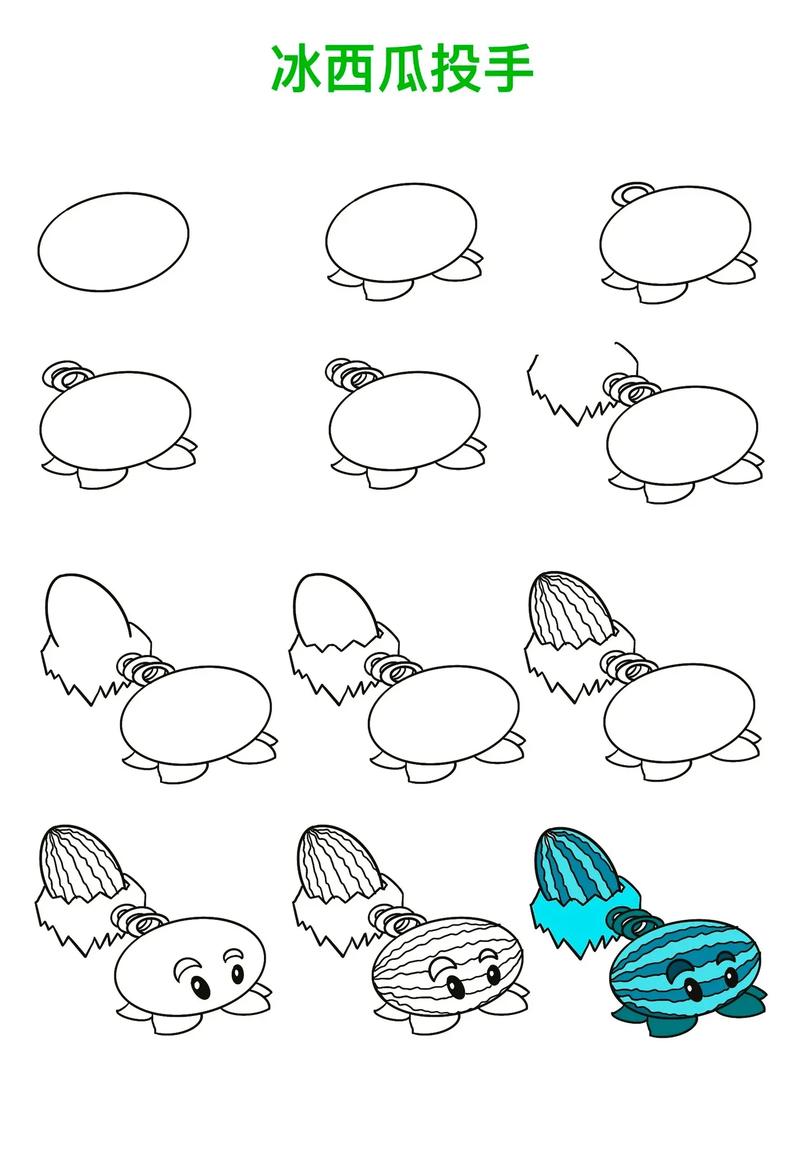 冰西瓜投手