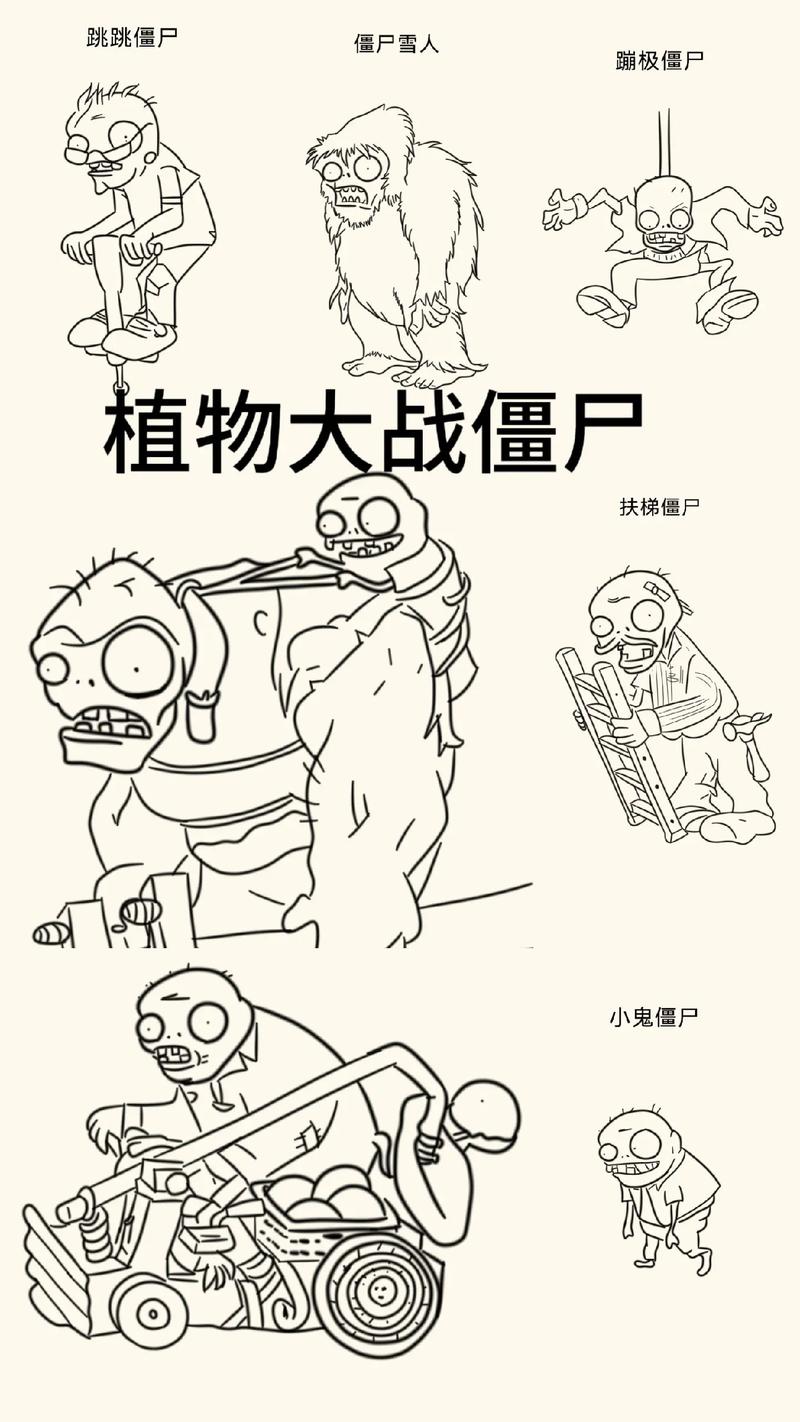 跳跳僵尸

僵尸雪人

蹦极僵尸

植物大战僵尸

扶梯僵尸

小鬼僵尸